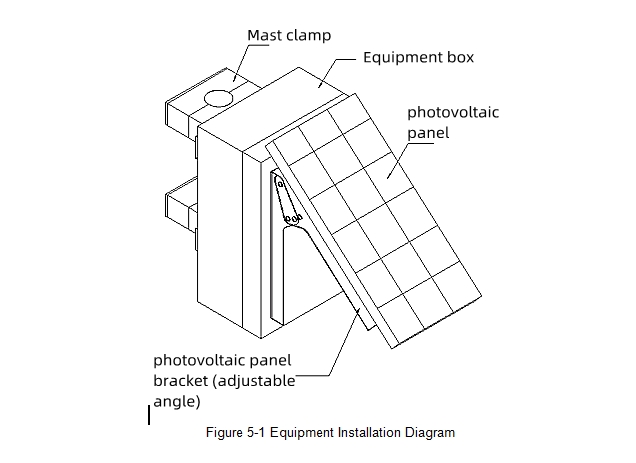 Mast clamp

Equipment box

photovoltaic panel

photovoltaic panel bracket (adjustable angle)

Figure 5-1 Equipment Installation Diagram